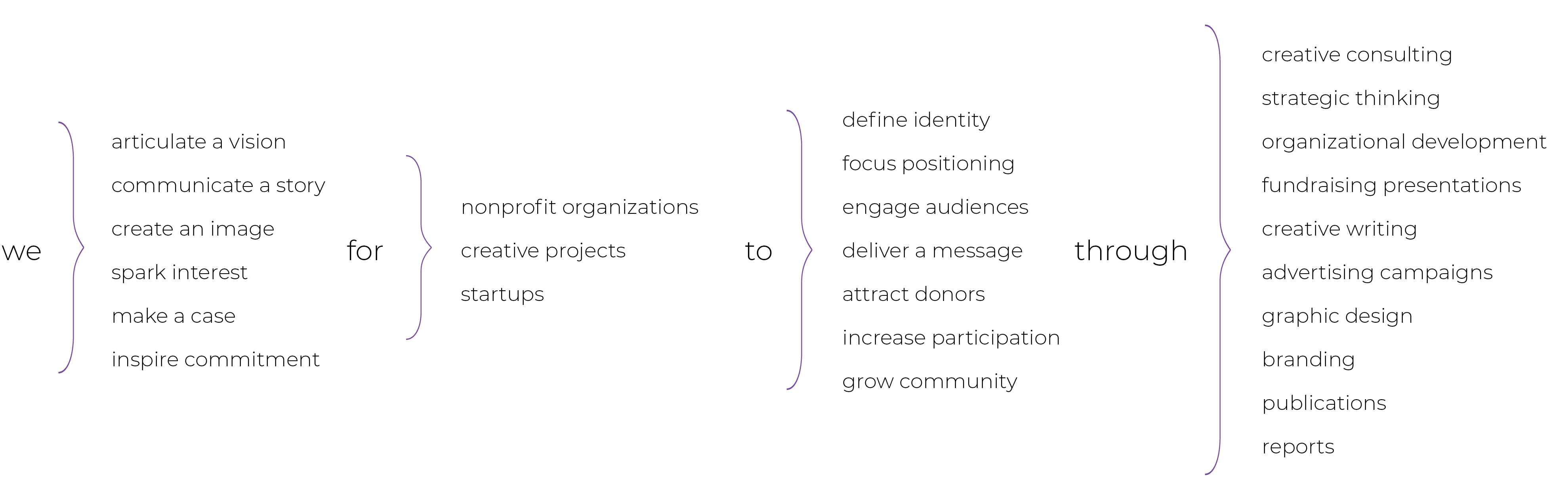 we

articulate a vision
communicate a story
create an image
spark interest
make a case
inspire commitment

for

nonprofit organizations
creative projects
startups

to

define identity
focus positioning
engage audiences
deliver a message
attract donors
increase participation
grow community

through

creative consulting
strategic thinking
organizational development
fundraising presentations
creative writing
advertising campaigns
graphic design
branding
publications
reports